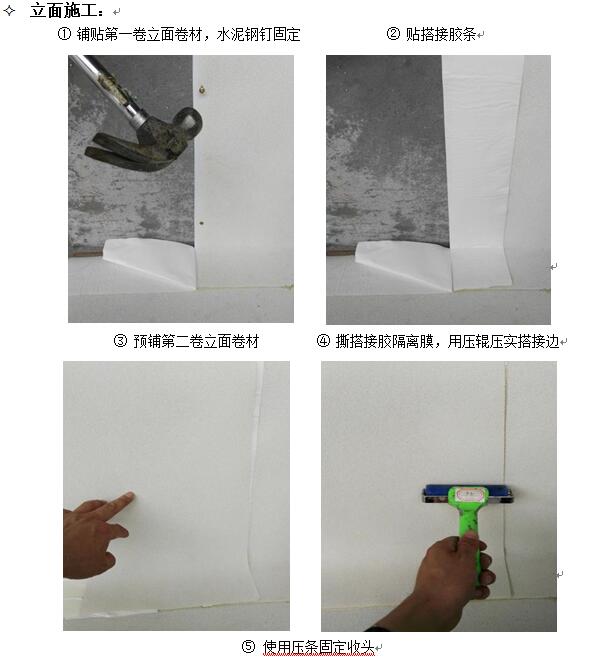 ✧ 立面施工：

① 铺贴第一卷立面卷材，水泥钢钉固定

② 贴搭接胶条

③ 预铺第二卷立面卷材

④ 撕搭接胶隔离膜，用压辊压实搭接边

⑤ 使用压条固定收头